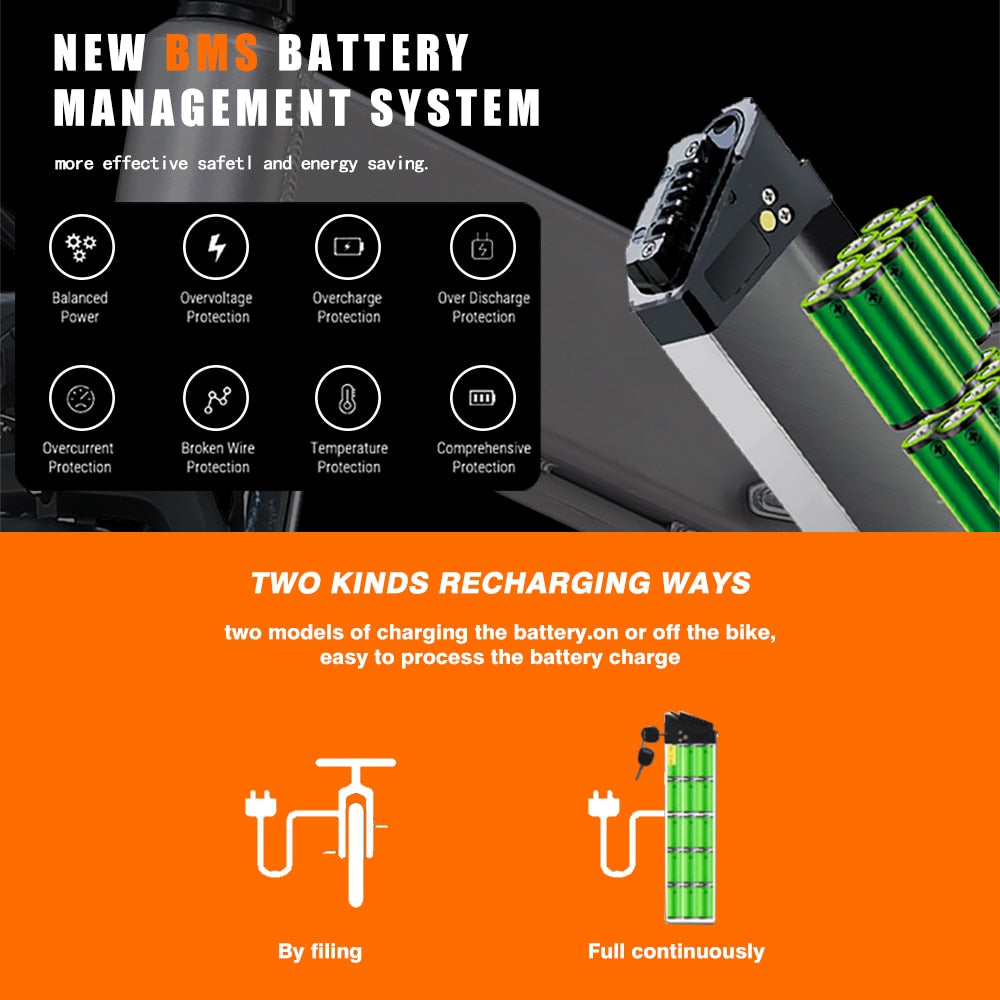 NEW BMS BATTERY MANAGEMENT SYSTEM

more effective safetl and energy saving.

Balanced Power

Overvoltage Protection

Overcharge Protection

Over Discharge Protection

Overcurrent Protection

Broken Wire Protection

Temperature Protection

Comprehensive Protection

TWO KINDS RECHARGING WAYS

two models of charging the battery.on or off the bike, easy to process the battery charge

By filing

Full continuously