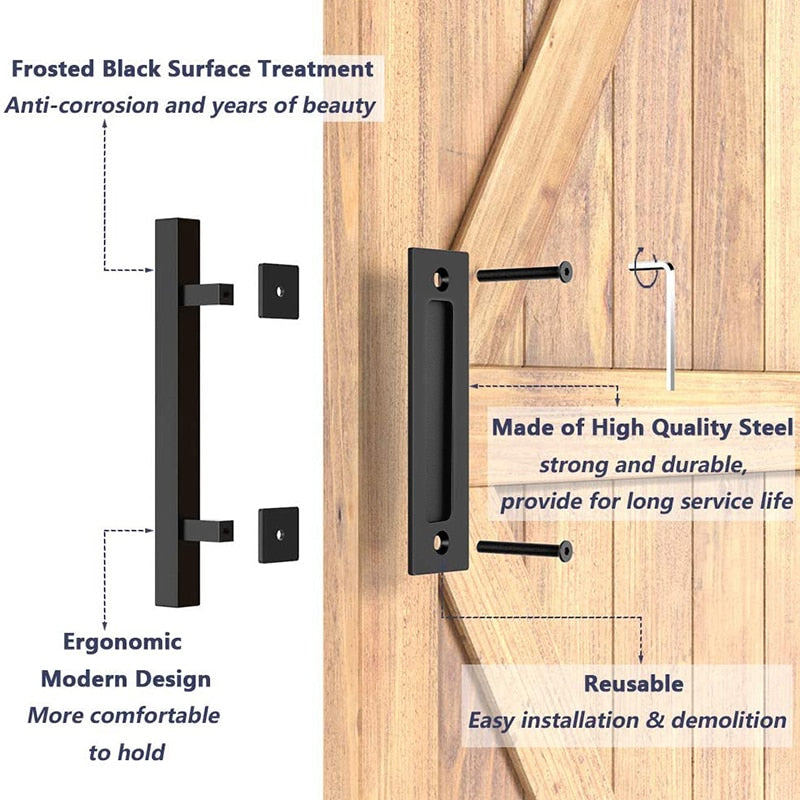 Frosted Black Surface Treatment
Anti-corrosion and years of beauty

Made of High Quality Steel
strong and durable,
provide for long service life

Ergonomic
Modern Design
More comfortable
to hold

Reusable
Easy installation & demolition