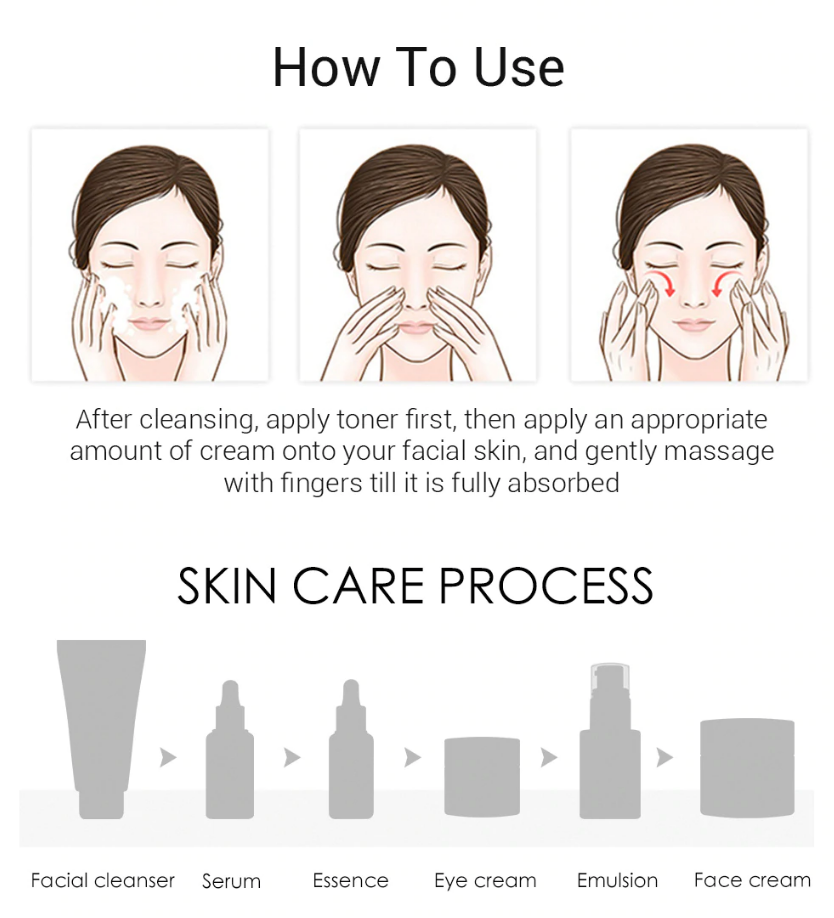 How To Use

After cleansing, apply toner first, then apply an appropriate amount of cream onto your facial skin, and gently massage with fingers till it is fully absorbed

SKIN CARE PROCESS

Facial cleanser Serum Essence Eye cream Emulsion Face cream