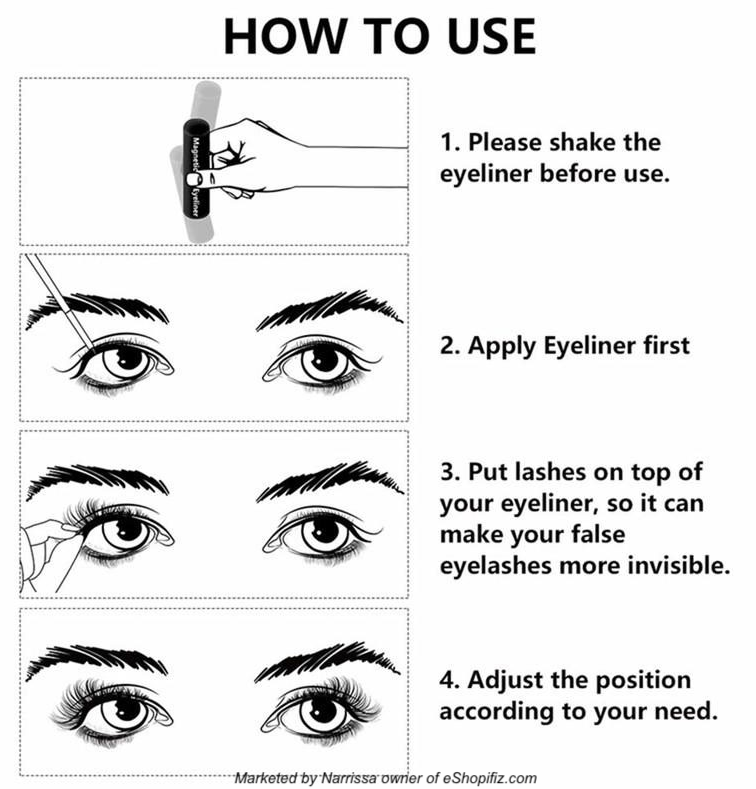 HOW TO USE

Magnetic Eyeliner

1. Please shake the eyeliner before use.

2. Apply Eyeliner first

3. Put lashes on top of your eyeliner, so it can make your false eyelashes more invisible.

4. Adjust the position according to your need.

Marketed by Narrissa owner of eShopifiz.com