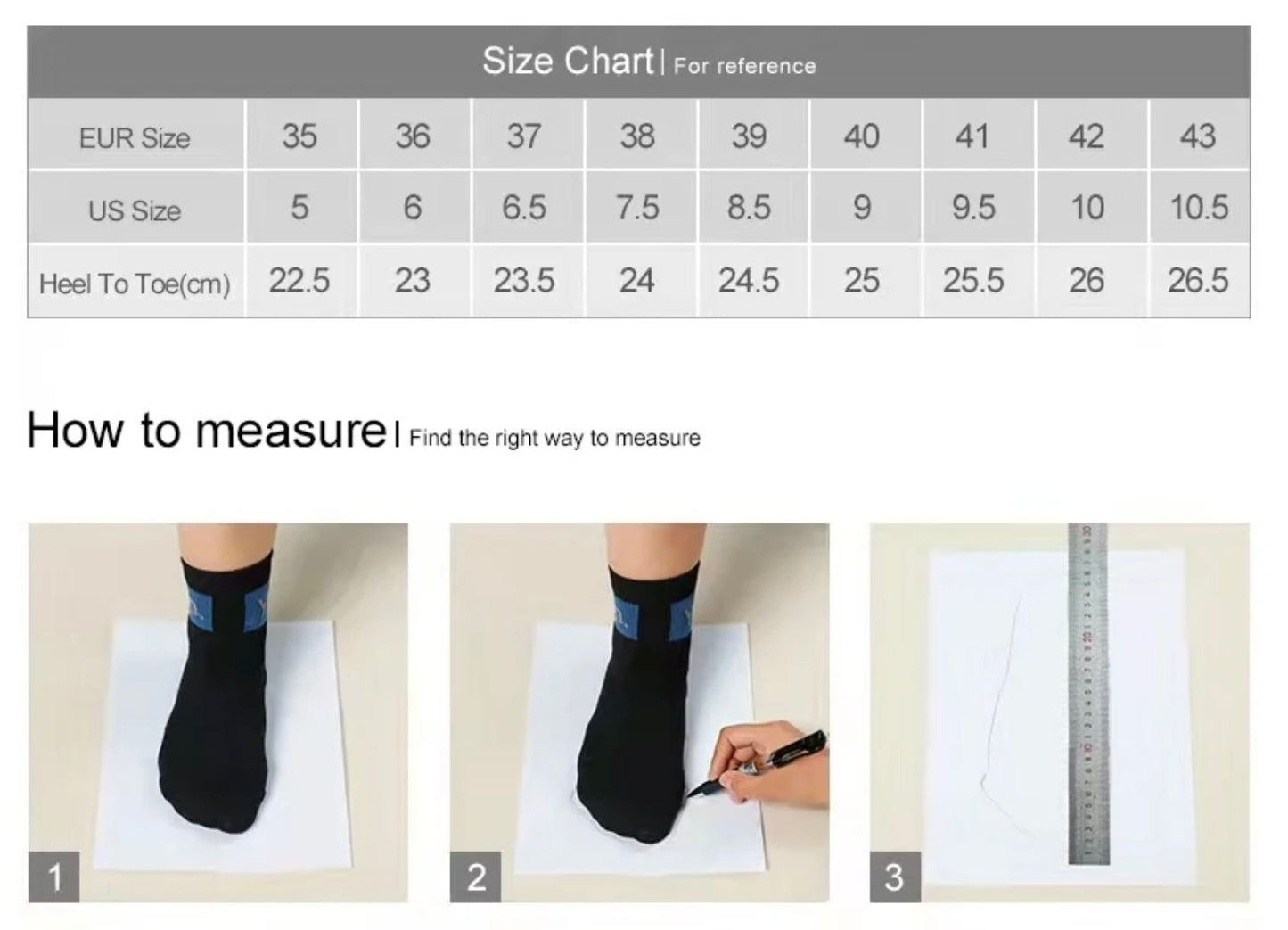 Size Chart | For reference

| EUR Size | 35 | 36 | 37 | 38 | 39 | 40 | 41 | 42 | 43 |
|---|---|---|---|---|---|---|---|---|---|
| US Size | 5 | 6 | 6.5 | 7.5 | 8.5 | 9 | 9.5 | 10 | 10.5 |
| Heel To Toe(cm) | 22.5 | 23 | 23.5 | 24 | 24.5 | 25 | 25.5 | 26 | 26.5 |

How to measure | Find the right way to measure

1

2

3